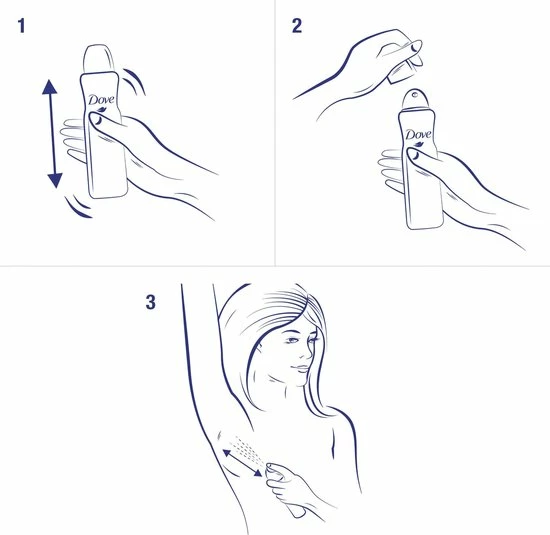 1

Dove

2

Dove

3