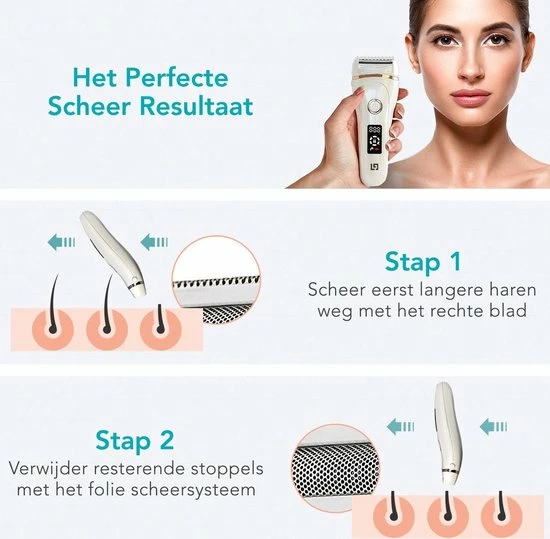 Het Perfecte Scheer Resultaat

Stap 1
Scheer eerst langere haren weg met het rechte blad

Stap 2
Verwijder resterende stoppels met het folie scheersysteem