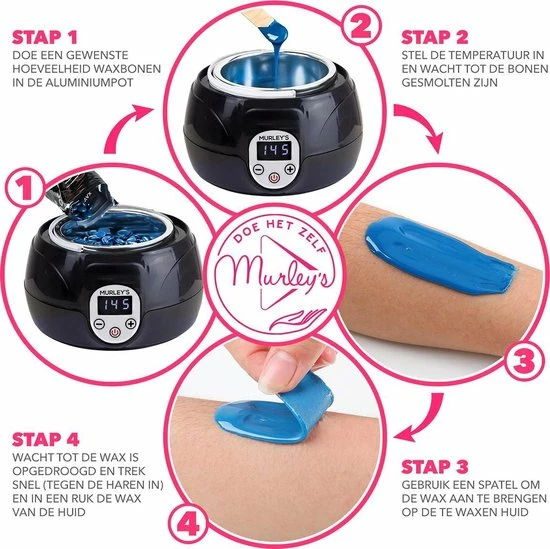 STAP 1
DOE EEN GEWENSTE HOEVEELHEID WAXBONEN IN DE ALUMINIUMPOT

2

STAP 2
STEL DE TEMPERATUUR IN EN WACHT TOT DE BONEN GESMOLTEN ZIJN

MURLEY'S
145

1

MURLEY'S
145

DOE HET ZELF
Murley's

3

STAP 4
WACHT TOT DE WAX IS OPGEDROOGD EN TREK SNEL (TEGEN DE HAREN IN) EN IN EEN RUK DE WAX VAN DE HUID

4

STAP 3
GEBRUIK EEN SPATEL OM DE WAX AAN TE BRENGEN OP DE TE WAXEN HUID