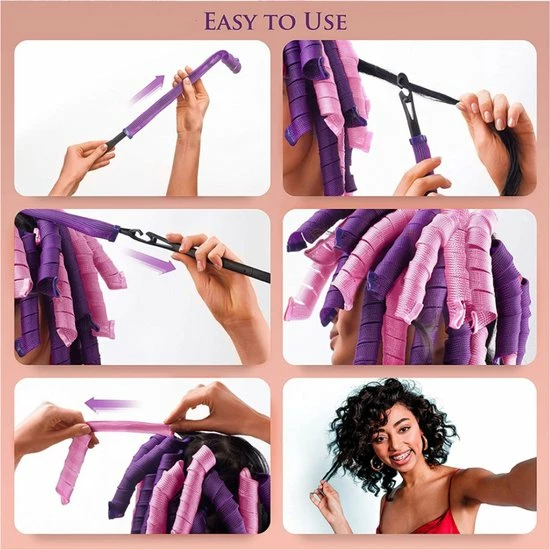 EASY TO USE