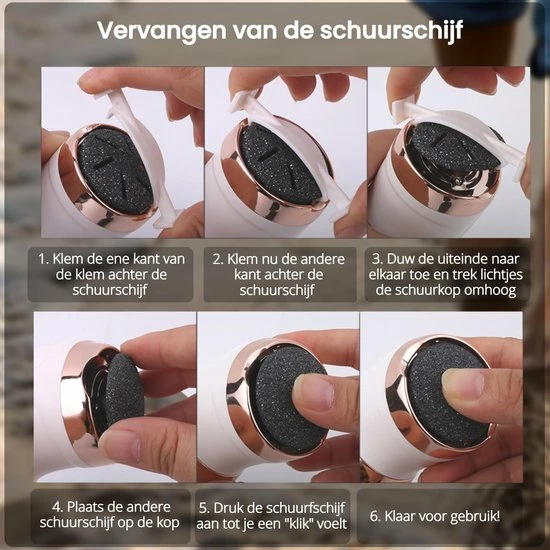 Vervangen van de schuurschijf

1. Klem de ene kant van de klem achter de schuurschijf

2. Klem nu de andere kant achter de schuurschijf

3. Duw de uiteinde naar elkaar toe en trek lichtjes de schuurkop omhoog

4. Plaats de andere schuurschijf op de kop

5. Druk de schuurfschijf aan tot je een "klik" voelt

6. Klaar voor gebruik!