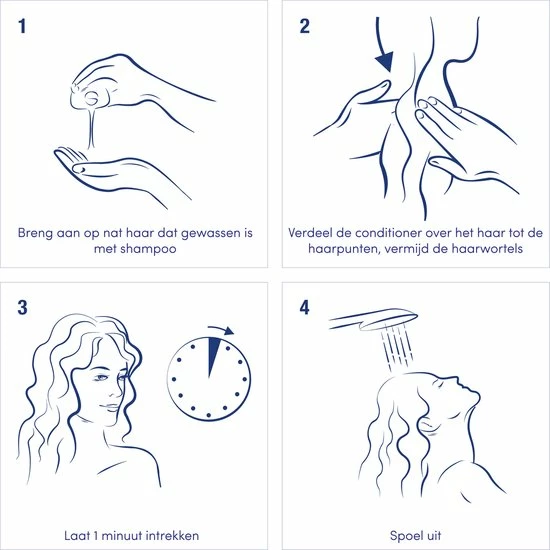 1

Breng aan op nat haar dat gewassen is met shampoo

2

Verdeel de conditioner over het haar tot de haarpunten, vermijd de haarwortels

3

Laat 1 minuut intrekken

4

Spoel uit