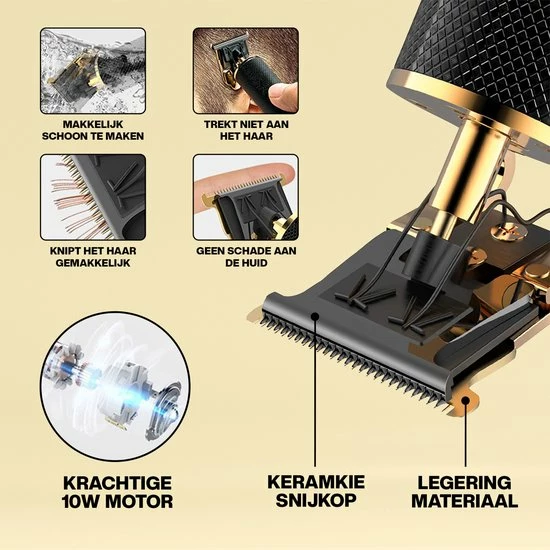 MAKKELIJK SCHOON TE MAKEN

TREKT NIET AAN HET HAAR

KNIPT HET HAAR GEMAKKELIJK

GEEN SCHADE AAN DE HUID

KRACHTIGE 10W MOTOR

KERAMKIE SNIJKOP

LEGERING MATERIAAL