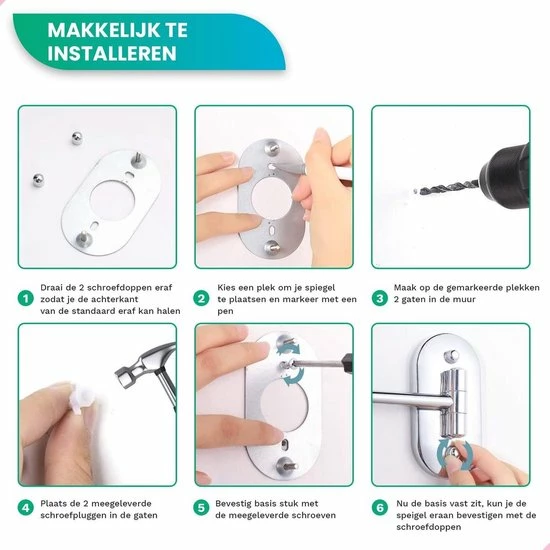 MAKKELIJK TE INSTALLEREN

1 Draai de 2 schroefdoppen eraf zodat je de achterkant van de standaard eraf kan halen

2 Kies een plek om je spiegel te plaatsen en markeer met een pen

3 Maak op de gemarkeerde plekken 2 gaten in de muur

4 Plaats de 2 meegeleverde schroefpluggen in de gaten

5 Bevestig basis stuk met de meegeleverde schroeven

6 Nu de basis vast zit, kun je de spiegel eraan bevestigen met de schroefdoppen