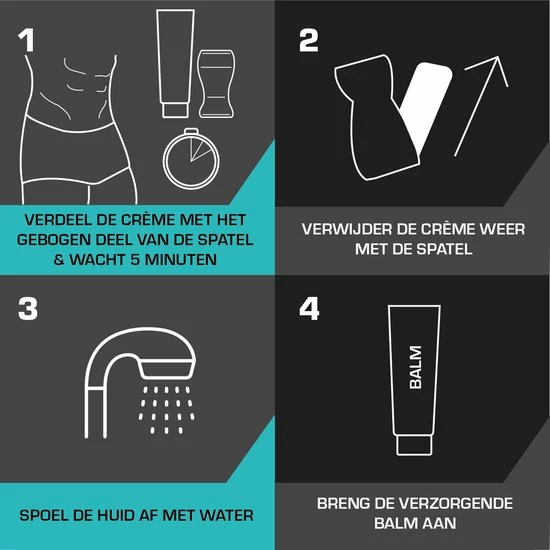 1

VERDEEL DE CRÈME MET HET GEBOGEN DEEL VAN DE SPATEL & WACHT 5 MINUTEN

2

VERWIJDER DE CRÈME WEER MET DE SPATEL

3

SPOEL DE HUID AF MET WATER

4

BALM

BRENG DE VERZORGENDE BALM AAN